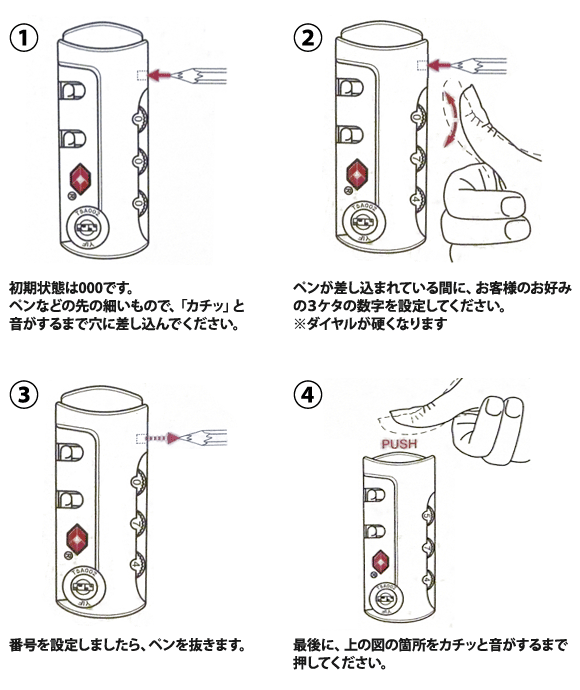 ①

0
0
0
TSA002

初期状態は000です。
ペンなどの先の細いもので、「カチッ」と音がするまで穴に差し込んでください。

②

0
7
4
TSA002

ペンが差し込まれている間に、お客様のお好みの3ケタの数字を設定してください。
※ダイヤルが硬くなります

③

0
7
4
TSA002

番号を設定しましたら、ペンを抜きます。

④

PUSH

5
7
4
TSA002

最後に、上の図の箇所をカチッと音がするまで押してください。